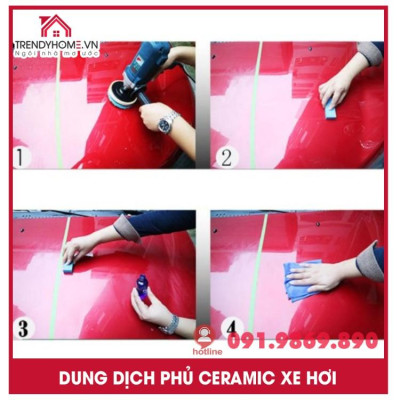 TRENDYHOME.VN
Ngôi nhà mơ ước

1

2

3

4

hotline 091.9869.890

DUNG DỊCH PHỦ CERAMIC XE HƠI