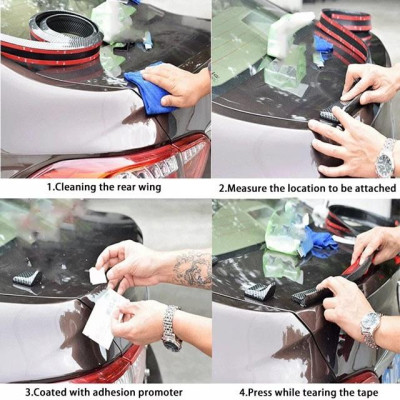 1.Cleaning the rear wing

2.Measure the location to be attached

3.Coated with adhesion promoter

4.Press while tearing the tape