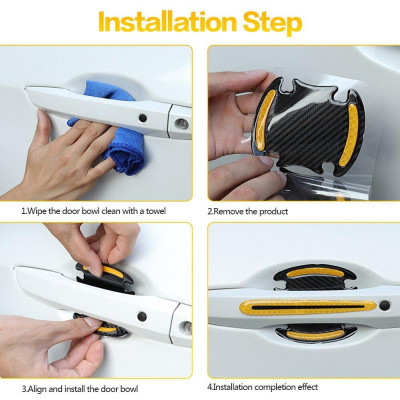 Installation Step

1.Wipe the door bowl clean with a towel

2.Remove the product

3.Align and install the door bowl

4.Installation completion effect