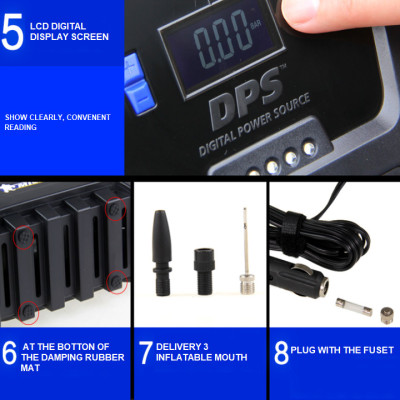 5 LCD DIGITAL DISPLAY SCREEN

SHOW CLEARLY, CONVENENT READING

0.00 BAR

DPS™
DIGITAL POWER SOURCE

6 AT THE BOTTON OF THE DAMPING RUBBER MAT

7 DELIVERY 3 INFLATABLE MOUTH

8 PLUG WITH THE FUSET