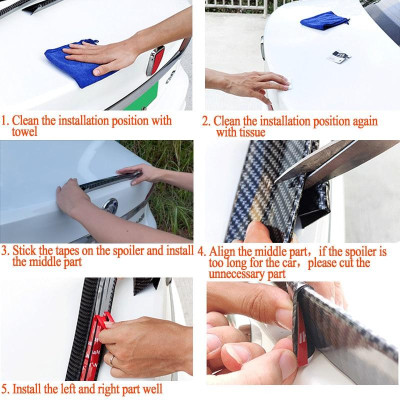 1. Clean the installation position with towel

2. Clean the installation position again with tissue

3. Stick the tapes on the spoiler and install the middle part

4. Align the middle part, if the spoiler is too long for the car, please cut the unnecessary part

5. Install the left and right part well