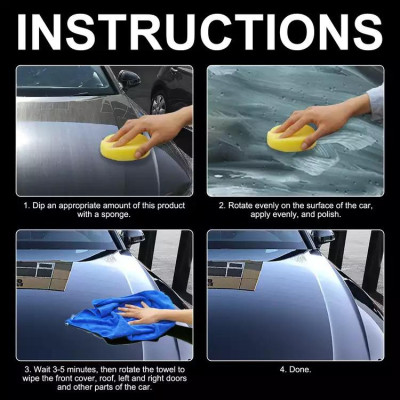 INSTRUCTIONS

1. Dip an appropriate amount of this product with a sponge.

2. Rotate evenly on the surface of the car, apply evenly, and polish.

3. Wait 3-5 minutes, then rotate the towel to wipe the front cover, roof, left and right doors and other parts of the car.

4. Done.