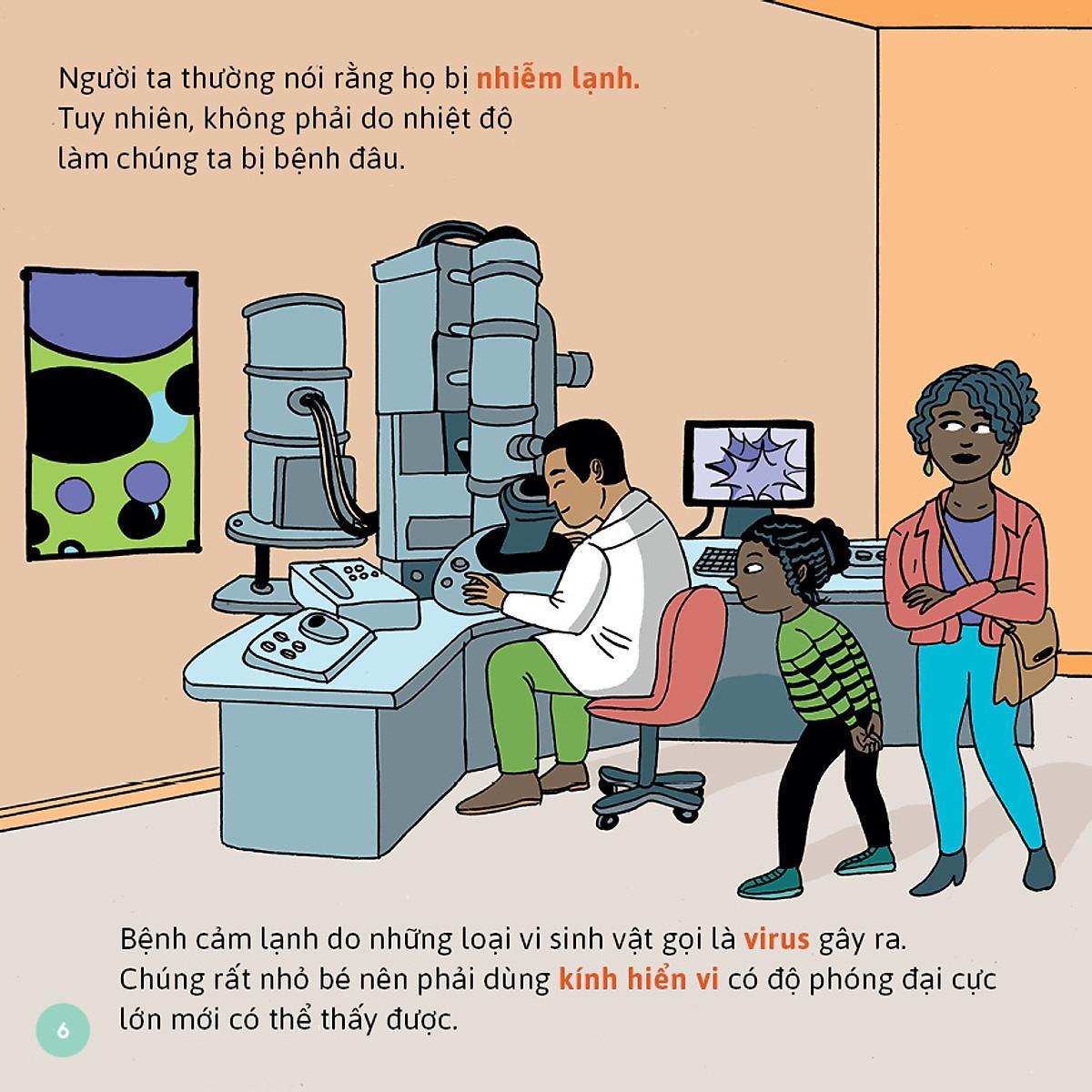 Người ta thường nói rằng họ bị nhiễm lạnh. Tuy nhiên, không phải do nhiệt độ làm chúng ta bị bệnh đâu.

Bệnh cảm lạnh do những loại vi sinh vật gọi là virus gây ra. Chúng rất nhỏ bé nên phải dùng kính hiển vi có độ phóng đại cực lớn mới có thể thấy được.

6