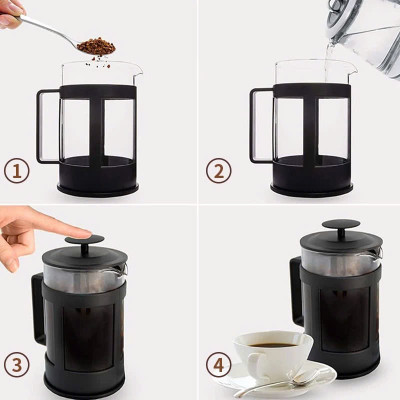 ①
②
③
④