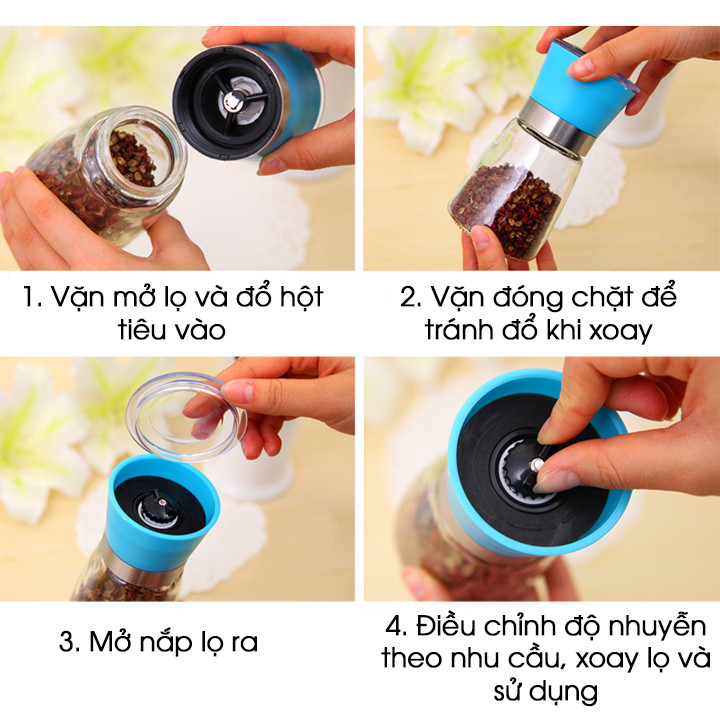 1. Vặn mở lọ và đổ hột tiêu vào

2. Vặn đóng chặt để tránh đổ khi xoay

3. Mở nắp lọ ra

4. Điều chỉnh độ nhuyễn theo nhu cầu, xoay lọ và sử dụng