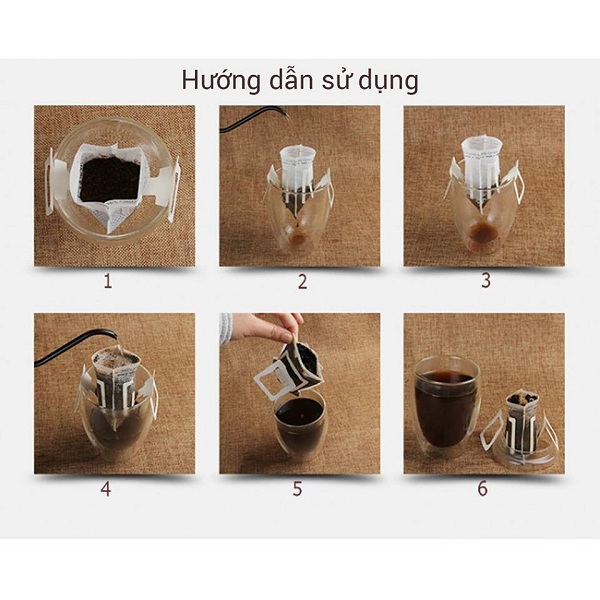 Hướng dẫn sử dụng

1

2

3

4

5

6