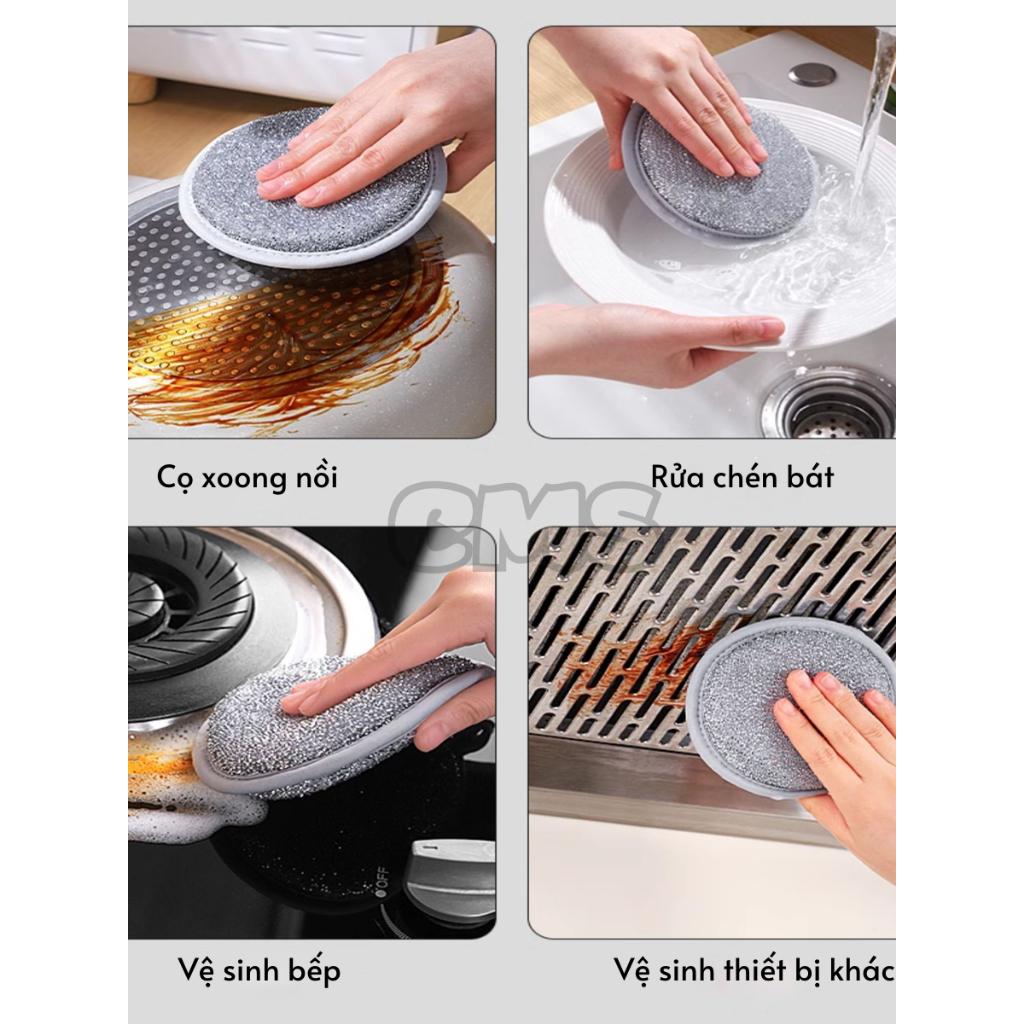 Cọ xoong nồi

Rửa chén bát

CMS

OFF

Vệ sinh bếp

Vệ sinh thiết bị khác