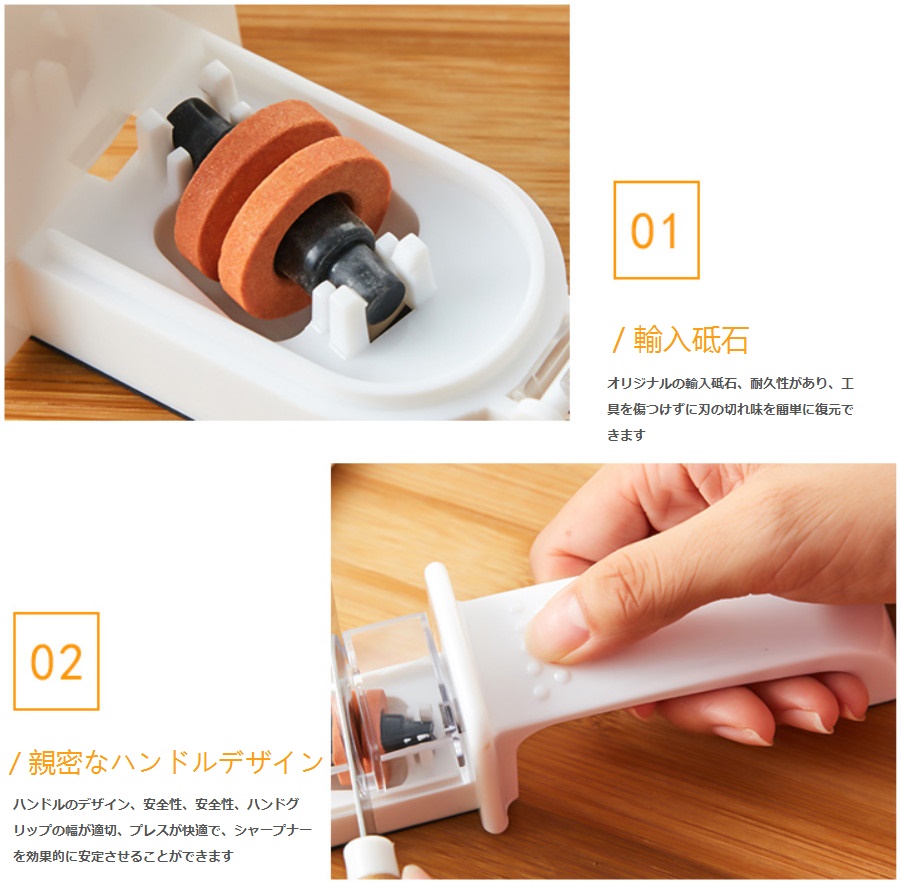 01

/ 輸入砥石

オリジナルの輸入砥石、耐久性があり、工具を傷つけずに刃の切れ味を簡単に復元できます

02

/ 親密なハンドルデザイン

ハンドルのデザイン、安全性、安全性、ハンドグリップの幅が適切、プレスが快適で、シャープナーを効果的に安定させることができます