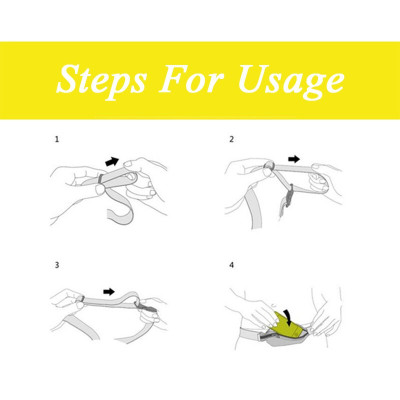 Steps For Usage

1

2

3

4