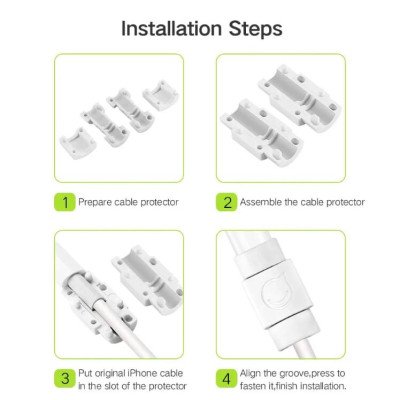 Installation Steps

1 Prepare cable protector

2 Assemble the cable protector

3 Put original iPhone cable in the slot of the protector

4 Align the groove,press to fasten it,finish installation.