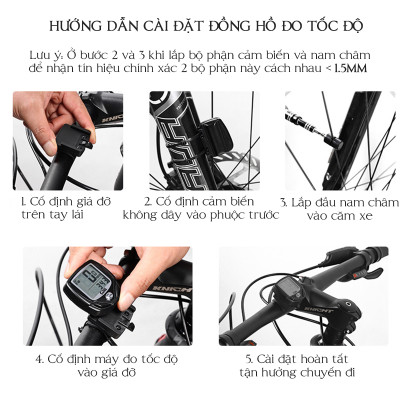 HƯỚNG DẪN CÀI ĐẶT ĐỒNG HỒ ĐO TỐC ĐỘ

Lưu ý: Ở bước 2 và 3 khi lắp bộ phận cảm biến và nam châm để nhận tín hiệu chính xác 2 bộ phận này cách nhau < 1.5MM

KNIGHT

1. Cố định giá đỡ trên tay lái

2. Cố định cảm biến không dây vào phuộc trước

3. Lắp đầu nam châm vào căm xe

KNIGHT

4. Cố định máy đo tốc độ vào giá đỡ

KNIGHT

5. Cài đặt hoàn tất tận hưởng chuyến đi