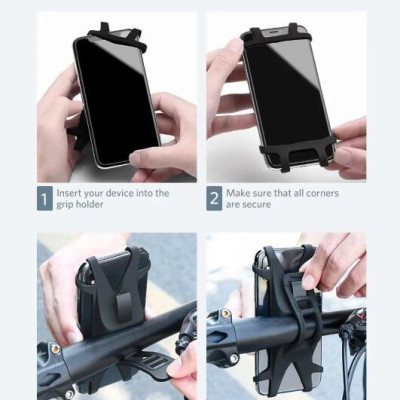 1 Insert your device into the grip holder

2 Make sure that all corners are secure