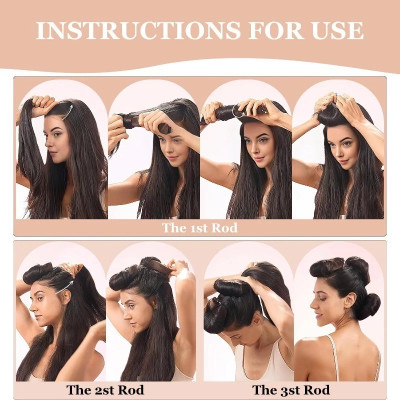 INSTRUCTIONS FOR USE

The 1st Rod

The 2st Rod

The 3st Rod