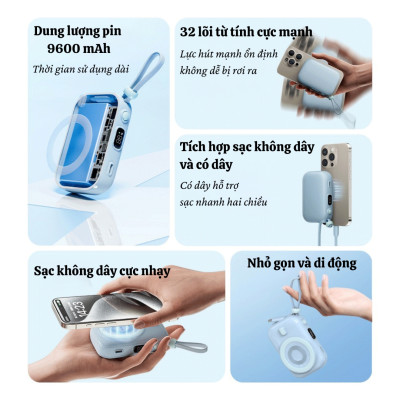 Dung lượng pin
9600 mAh

Thời gian sử dụng dài

32 lõi từ tính cực mạnh

Lực hút mạnh ổn định không dễ bị rơi ra

Tích hợp sạc không dây và có dây

Có dây hỗ trợ sạc nhanh hai chiều

Sạc không dây cực nhạy

14:23

Nhỏ gọn và di động