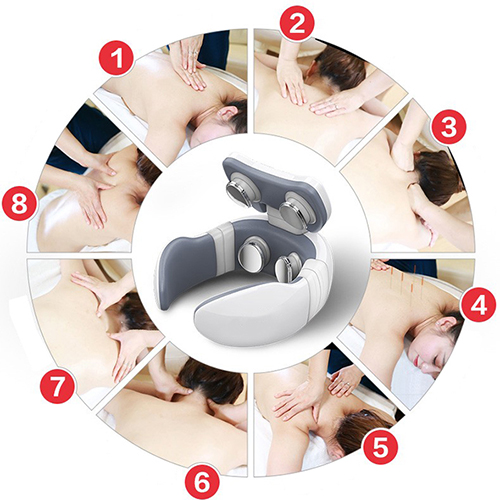 1
2
3
4
5
6
7
8